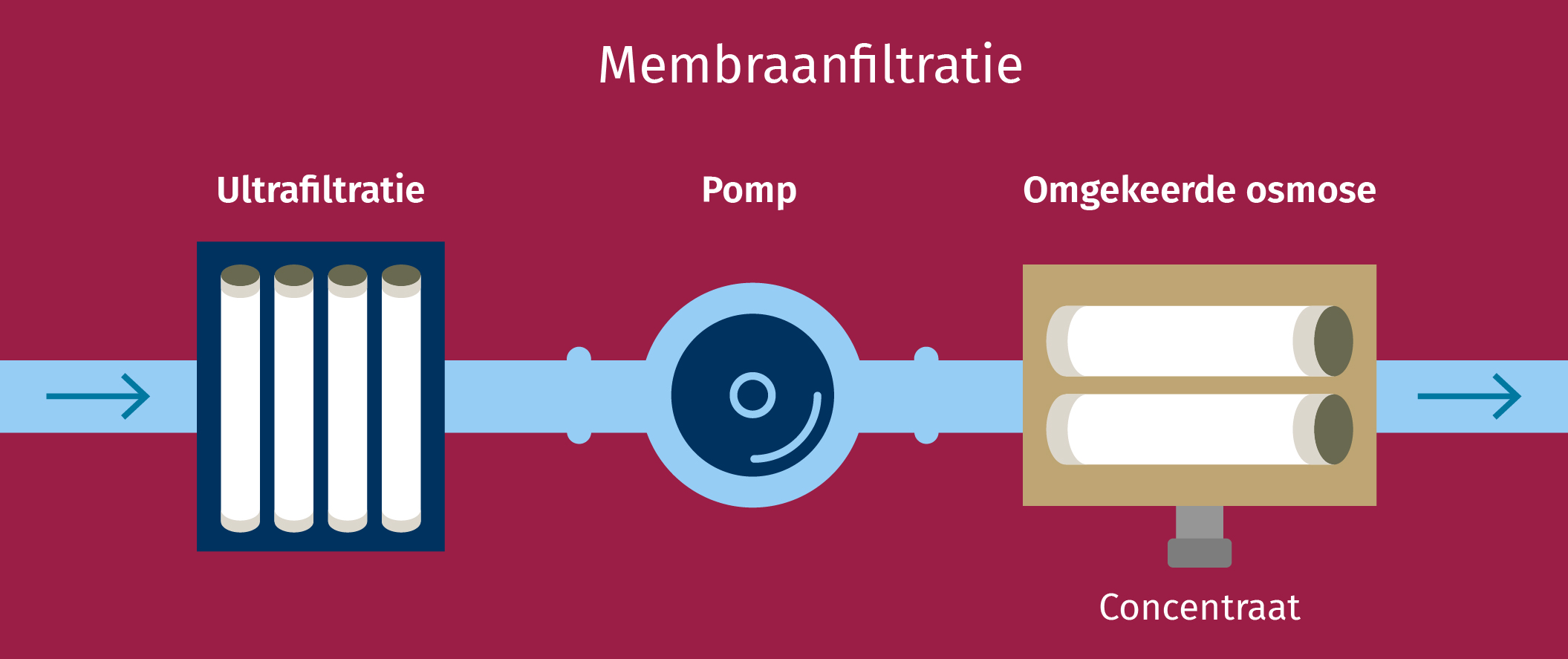 Membraanfiltratie

Ultrafiltratie

Pomp

Omgekeerde osmose

Concentraat